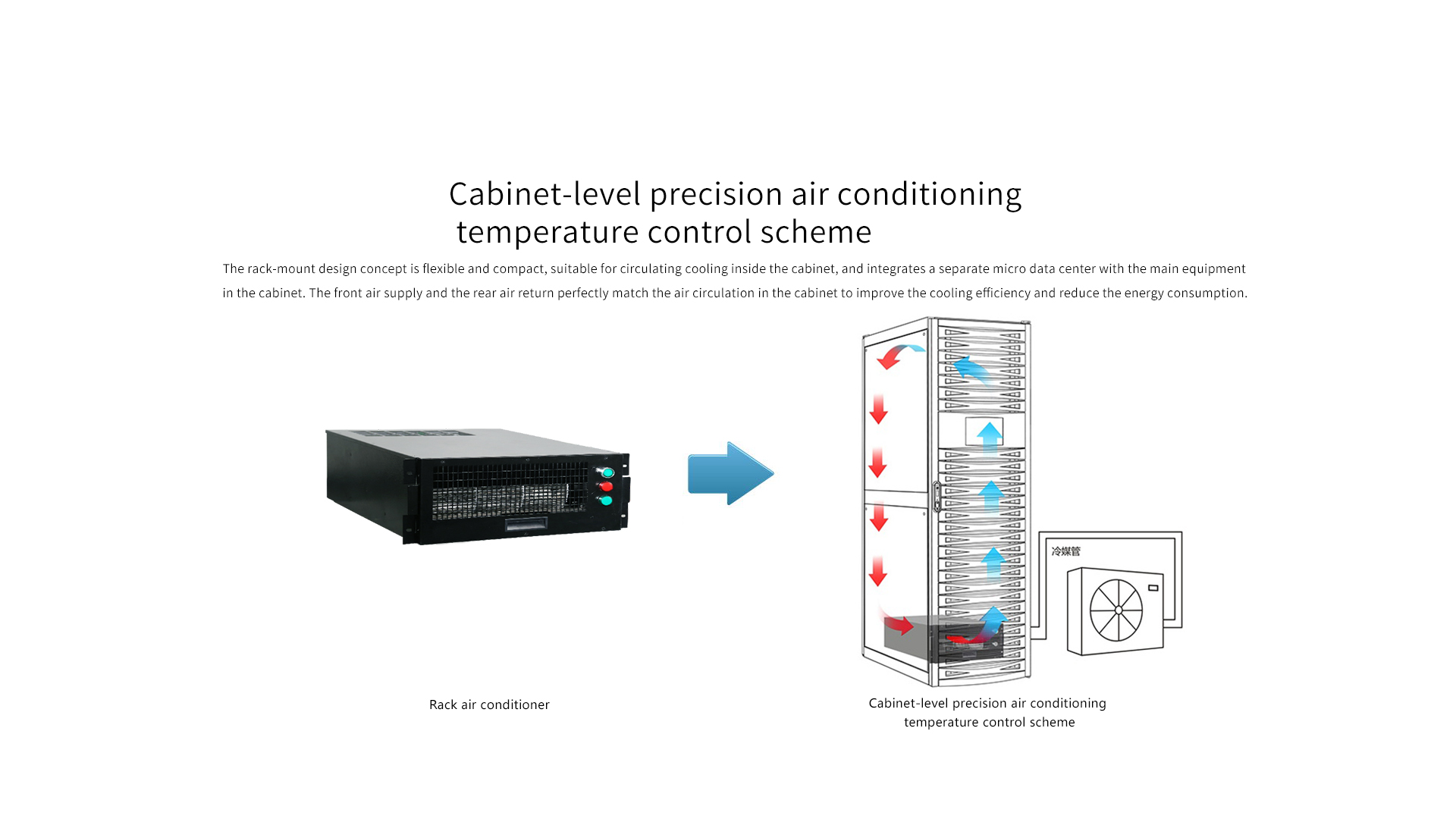 Cabinet-level precision air conditioning temperature control scheme

The rack-mount design concept is flexible and compact, suitable for circulating cooling inside the cabinet, and integrates a separate micro data center with the main equipment in the cabinet. The front air supply and the rear air return perfectly match the air circulation in the cabinet to improve the cooling efficiency and reduce the energy consumption.

冷媒管

Rack air conditioner

Cabinet-level precision air conditioning temperature control scheme